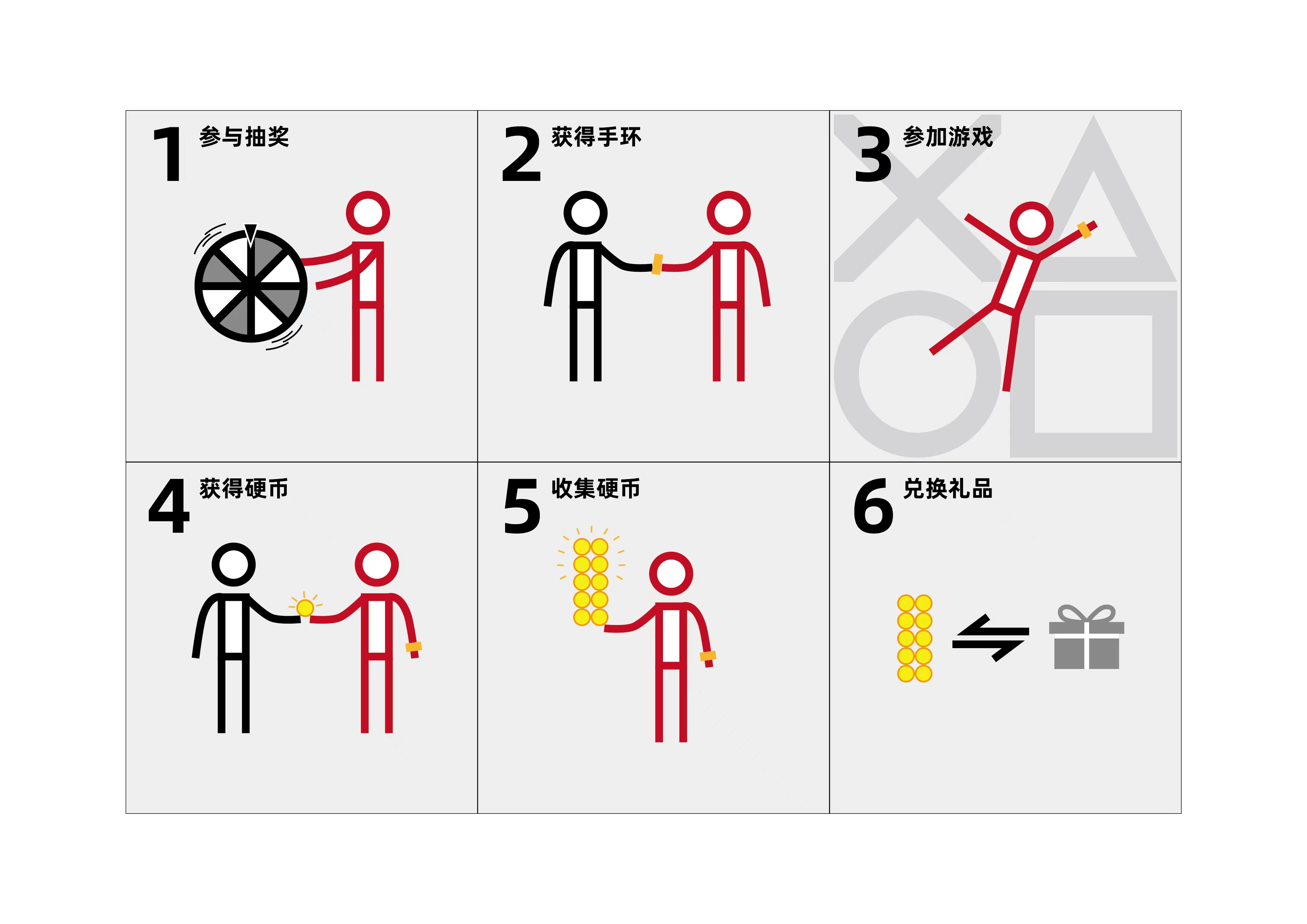 1 参与抽奖

2 获得手环

3 参加游戏

4 获得硬币

5 收集硬币

6 兑换礼品